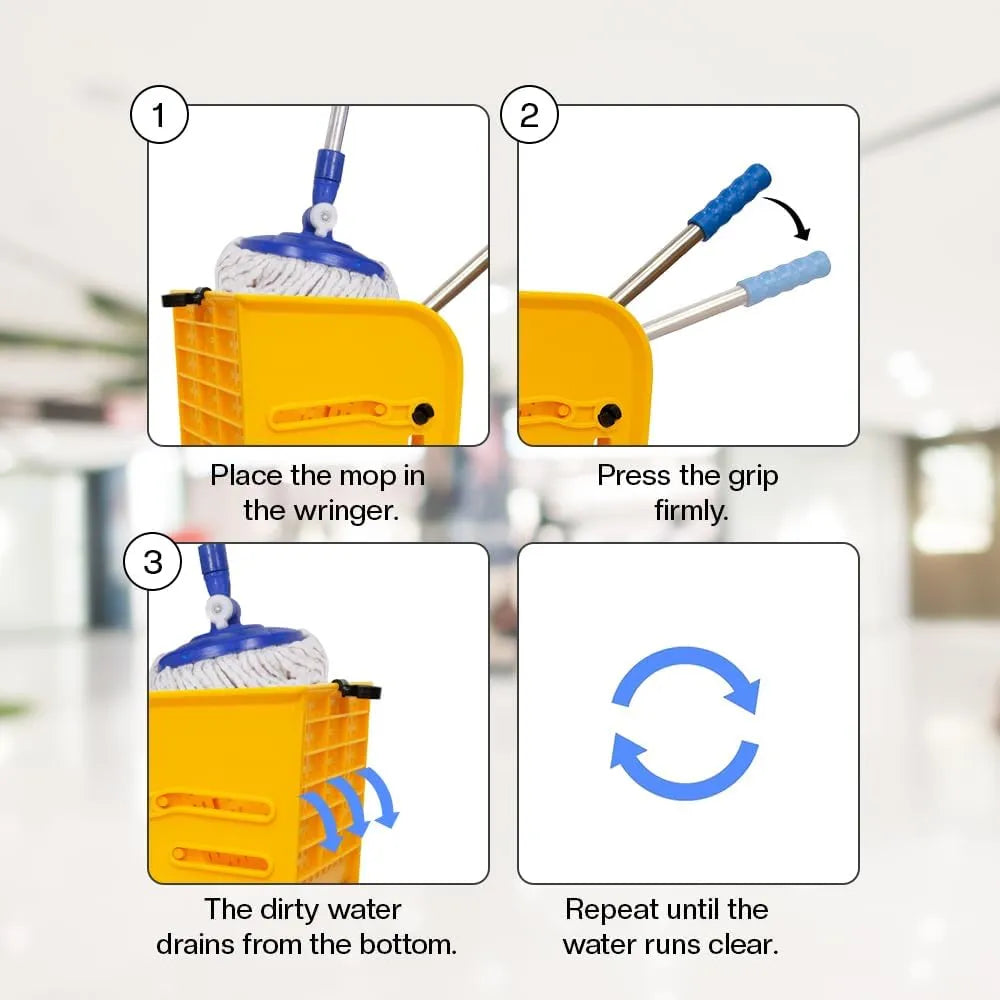 1

Place the mop in the wringer.

2

Press the grip firmly.

3

The dirty water drains from the bottom.

Repeat until the water runs clear.