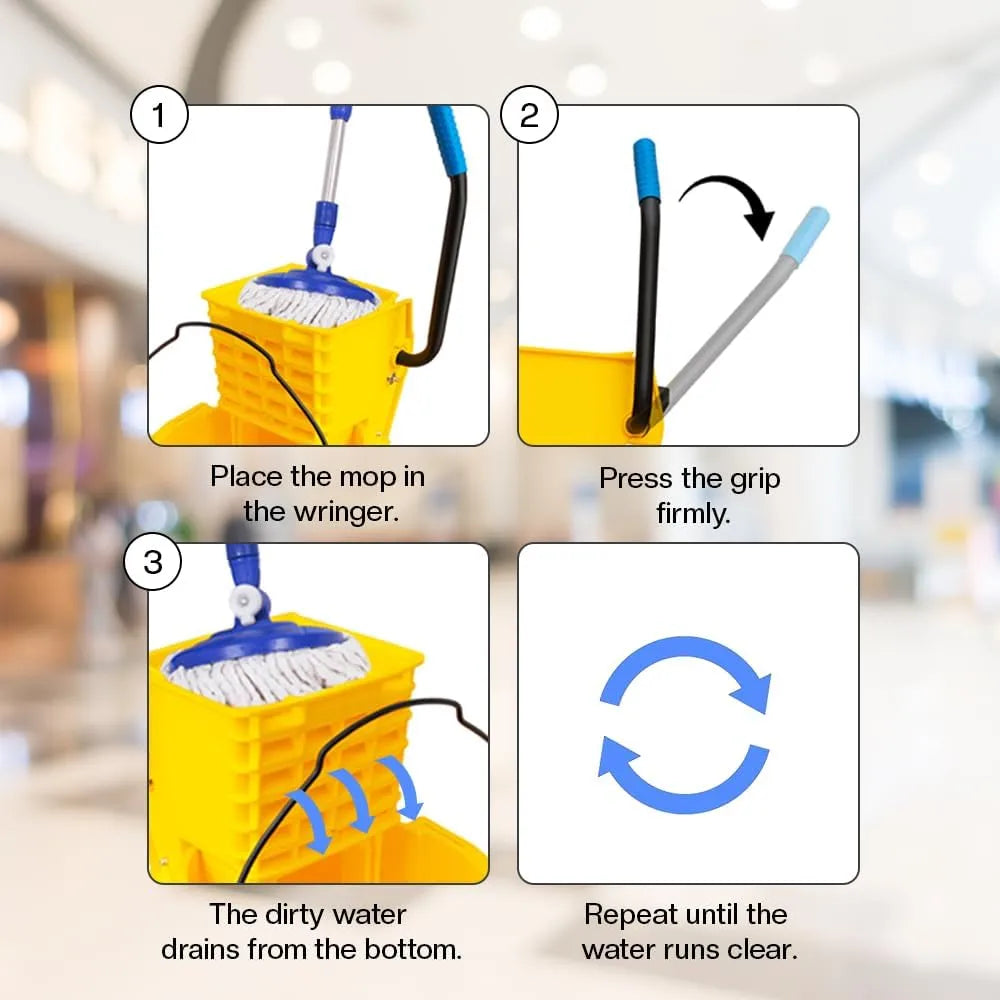 1

Place the mop in the wringer.

2

Press the grip firmly.

3

The dirty water drains from the bottom.

Repeat until the water runs clear.