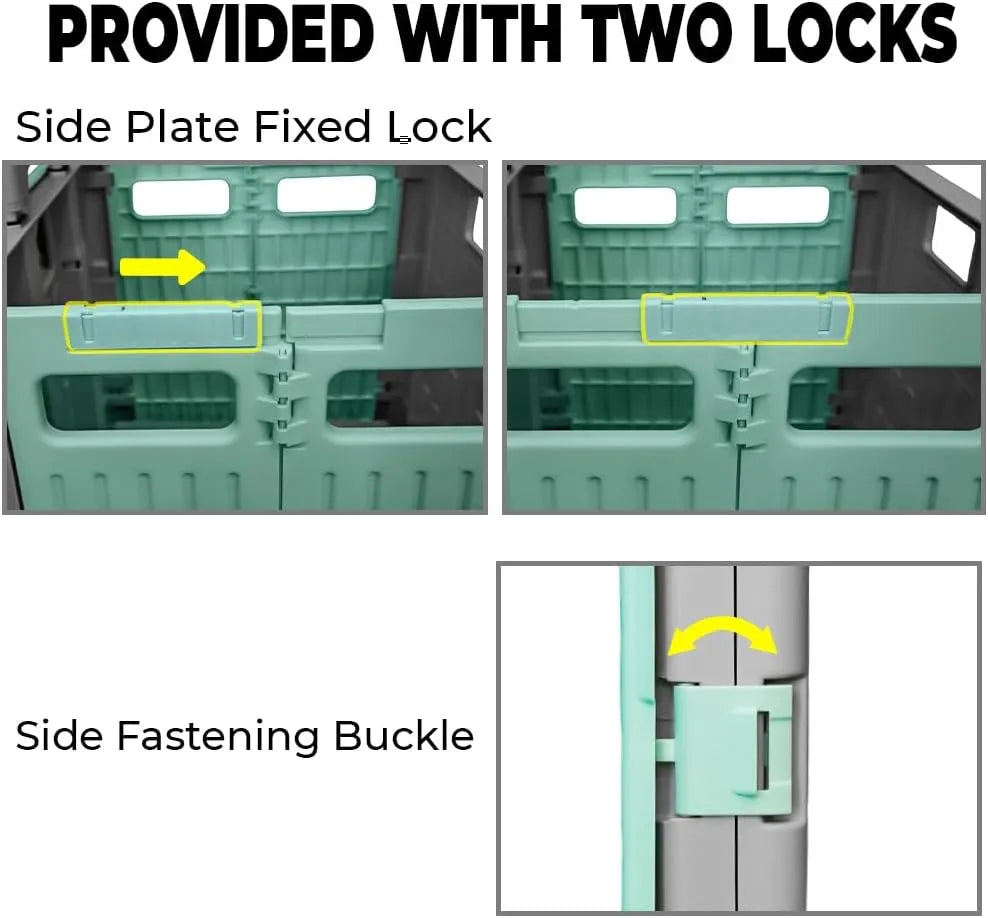 PROVIDED WITH TWO LOCKS

Side Plate Fixed Lock

Side Fastening Buckle