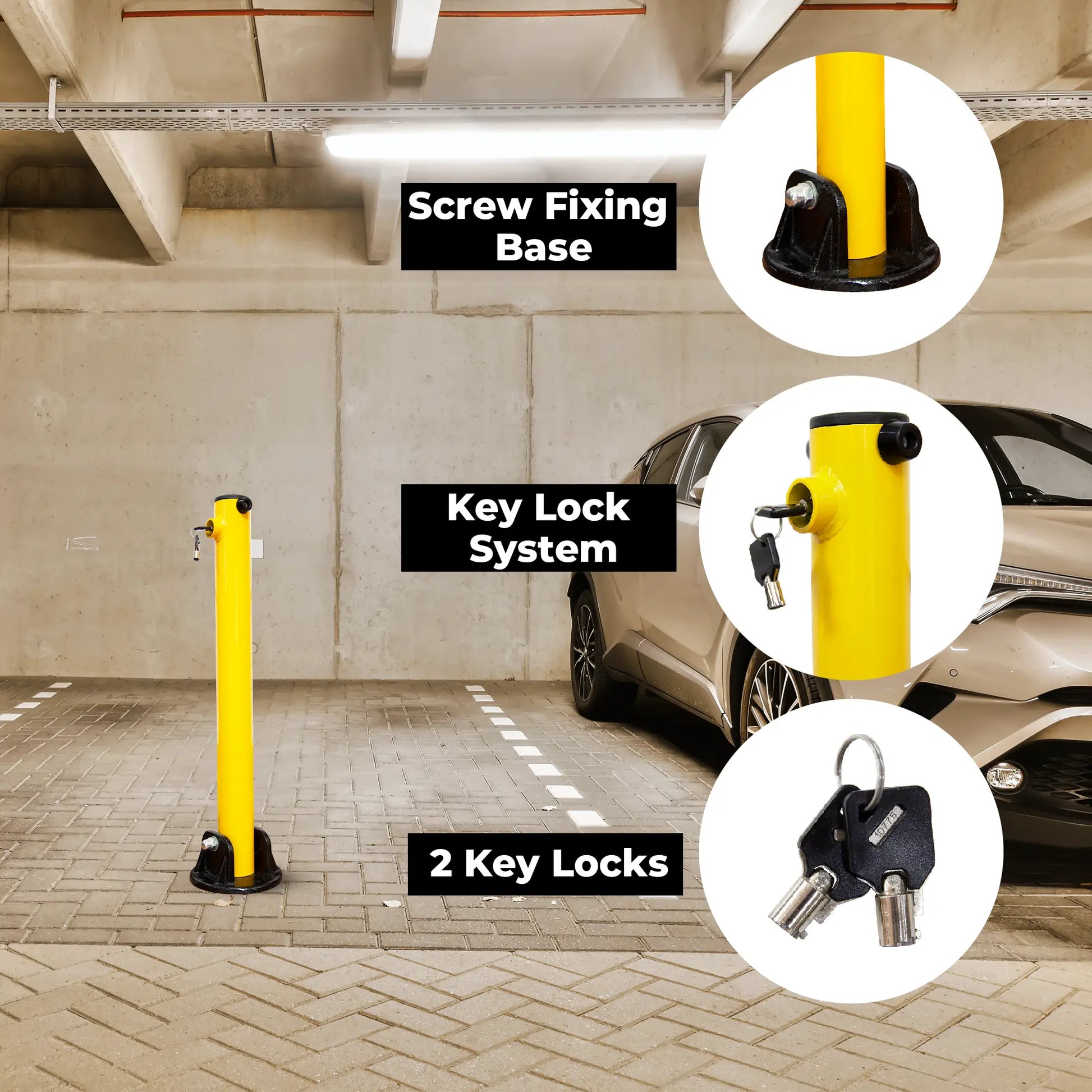 Screw Fixing Base

Key Lock System

2 Key Locks

10775