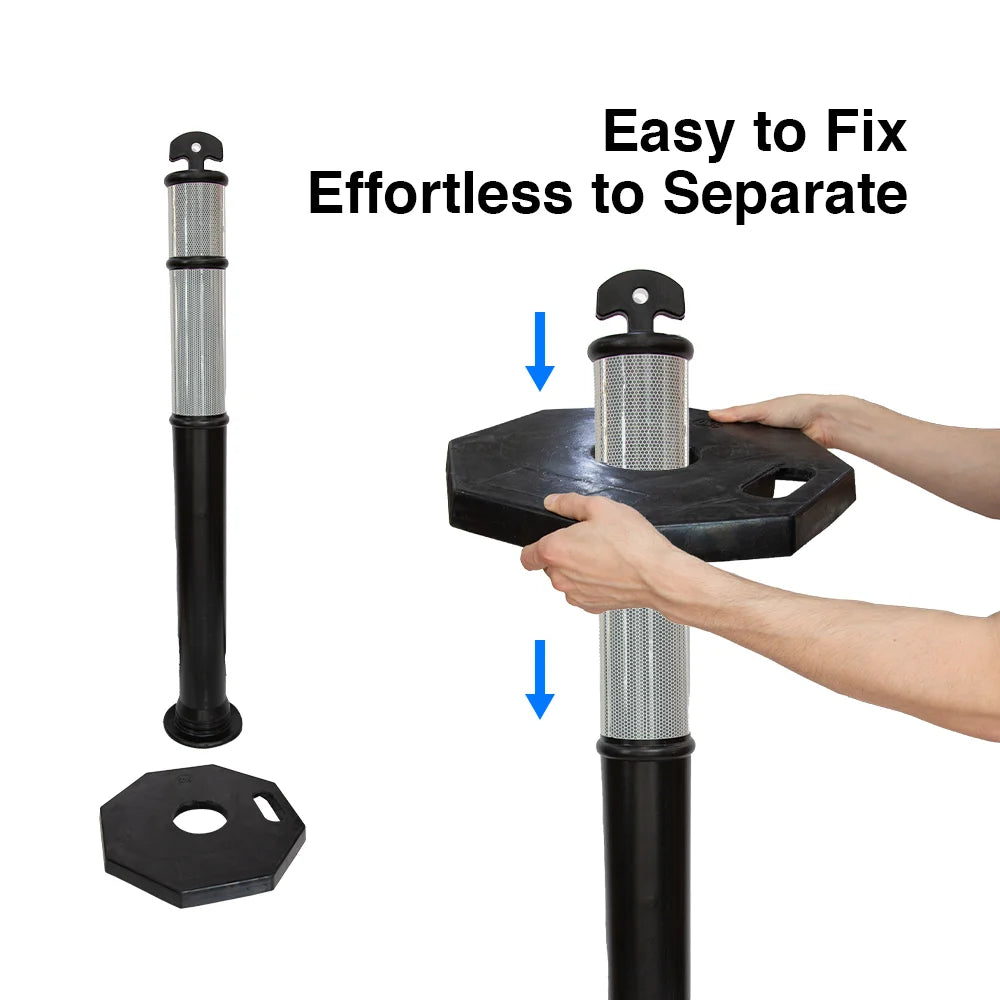 Easy to Fix
Effortless to Separate