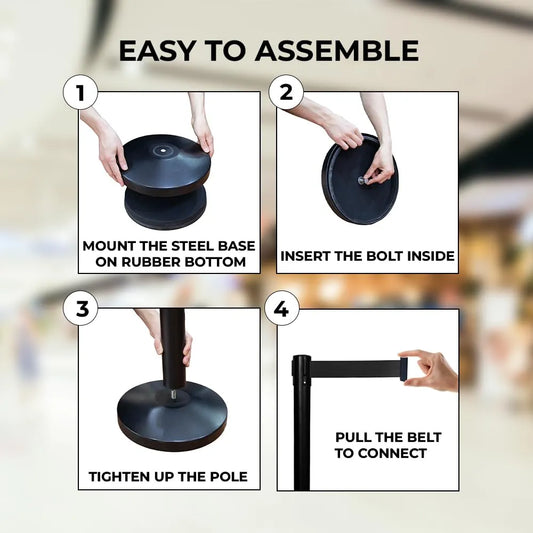 EASY TO ASSEMBLE

1

MOUNT THE STEEL BASE ON RUBBER BOTTOM

2

INSERT THE BOLT INSIDE

3

TIGHTEN UP THE POLE

4

PULL THE BELT TO CONNECT