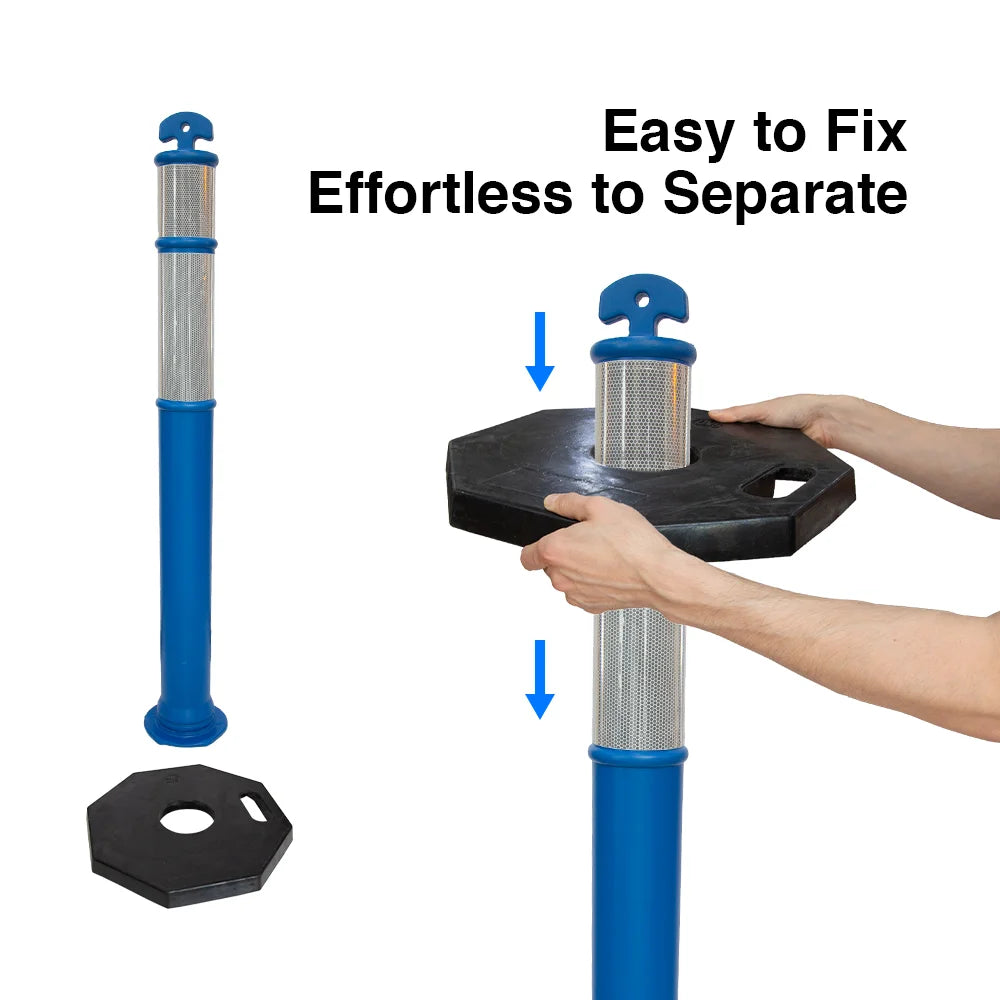 Easy to Fix
Effortless to Separate