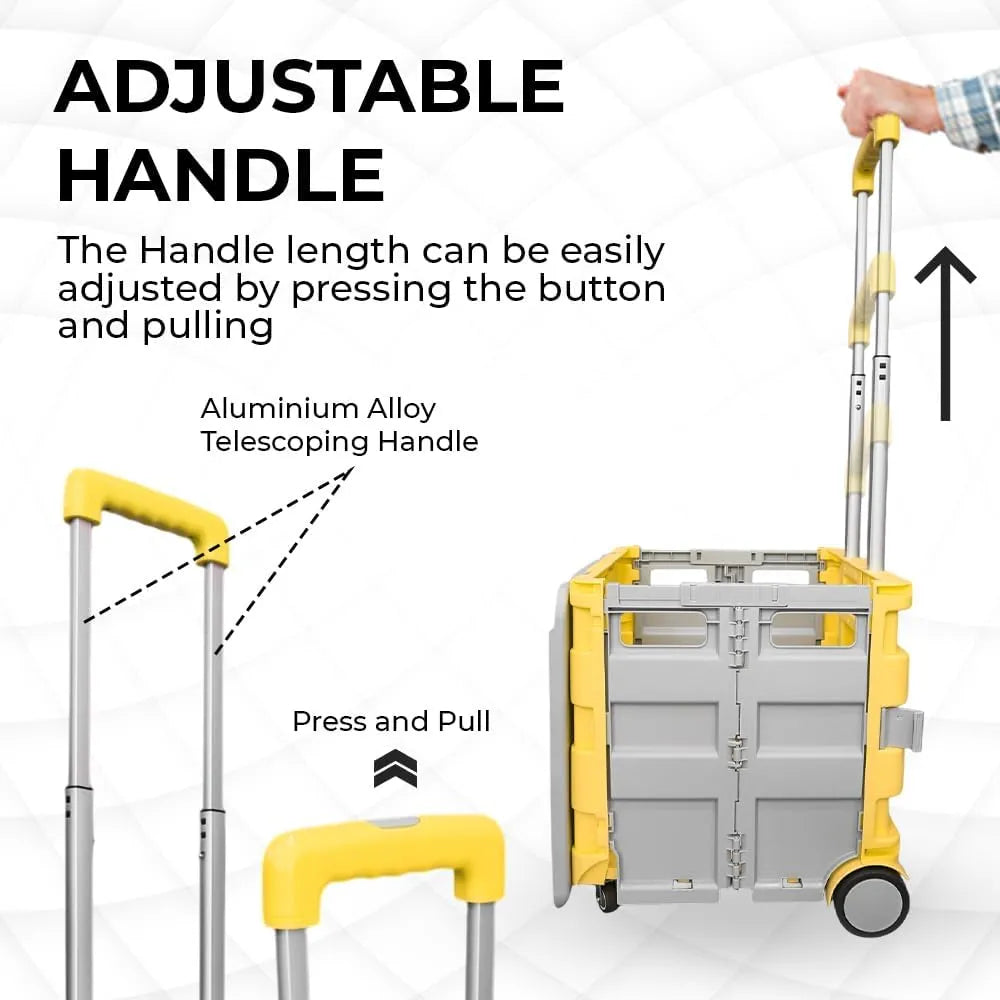 ADJUSTABLE HANDLE

The Handle length can be easily adjusted by pressing the button and pulling

Aluminium Alloy Telescoping Handle

Press and Pull