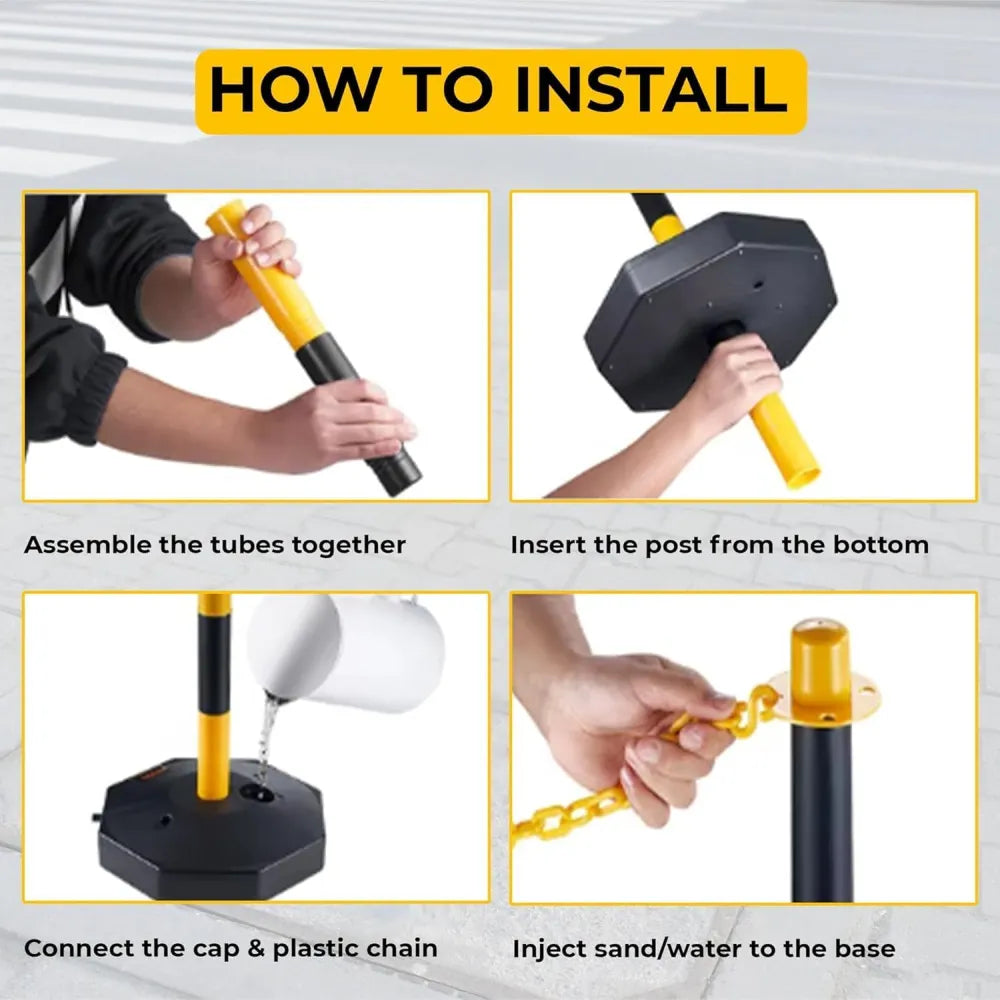 HOW TO INSTALL

Assemble the tubes together

Insert the post from the bottom

Connect the cap & plastic chain

Inject sand/water to the base