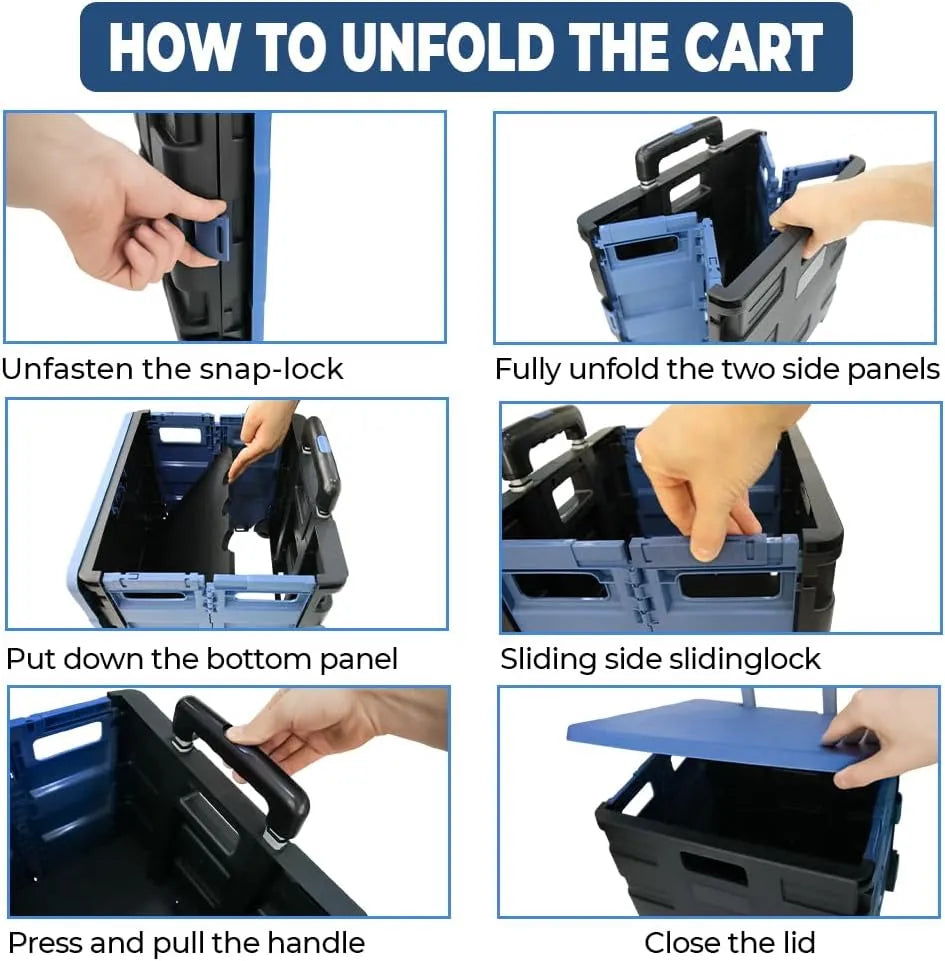 HOW TO UNFOLD THE CART

Unfasten the snap-lock

Fully unfold the two side panels

Put down the bottom panel

Sliding side slidinglock

Press and pull the handle

Close the lid