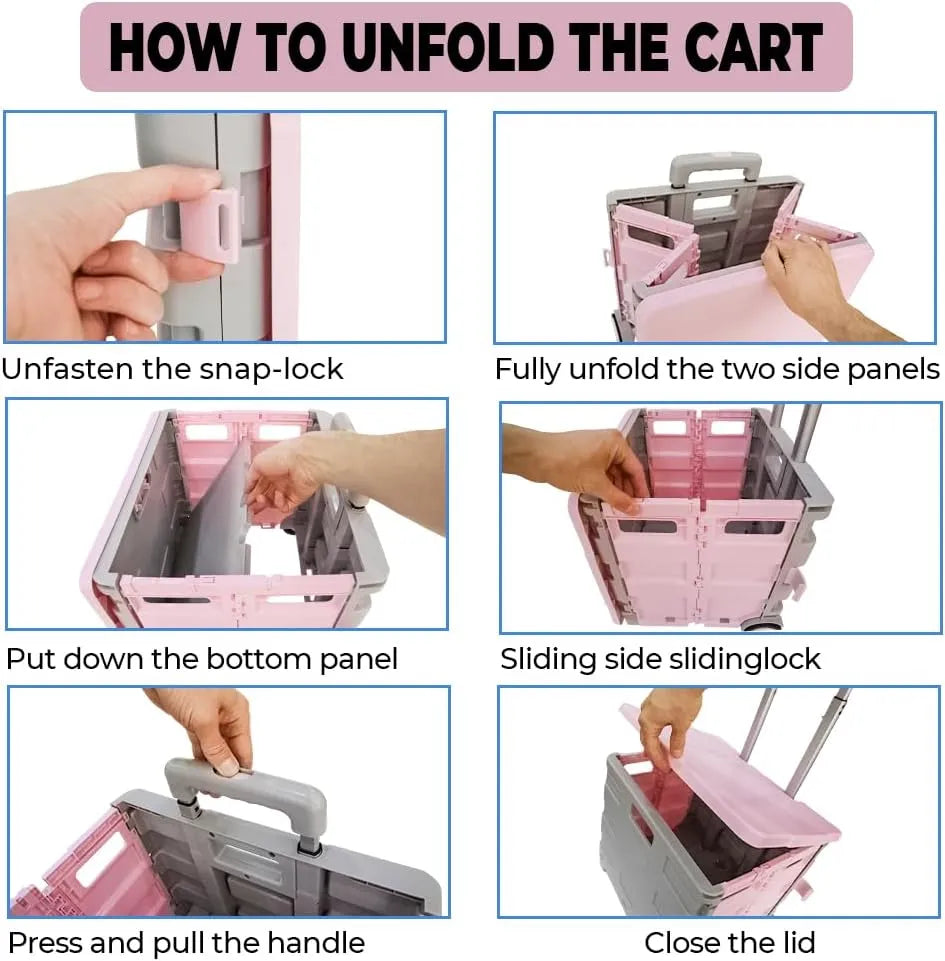 HOW TO UNFOLD THE CART

Unfasten the snap-lock

Fully unfold the two side panels

Put down the bottom panel

Sliding side slidinglock

Press and pull the handle

Close the lid