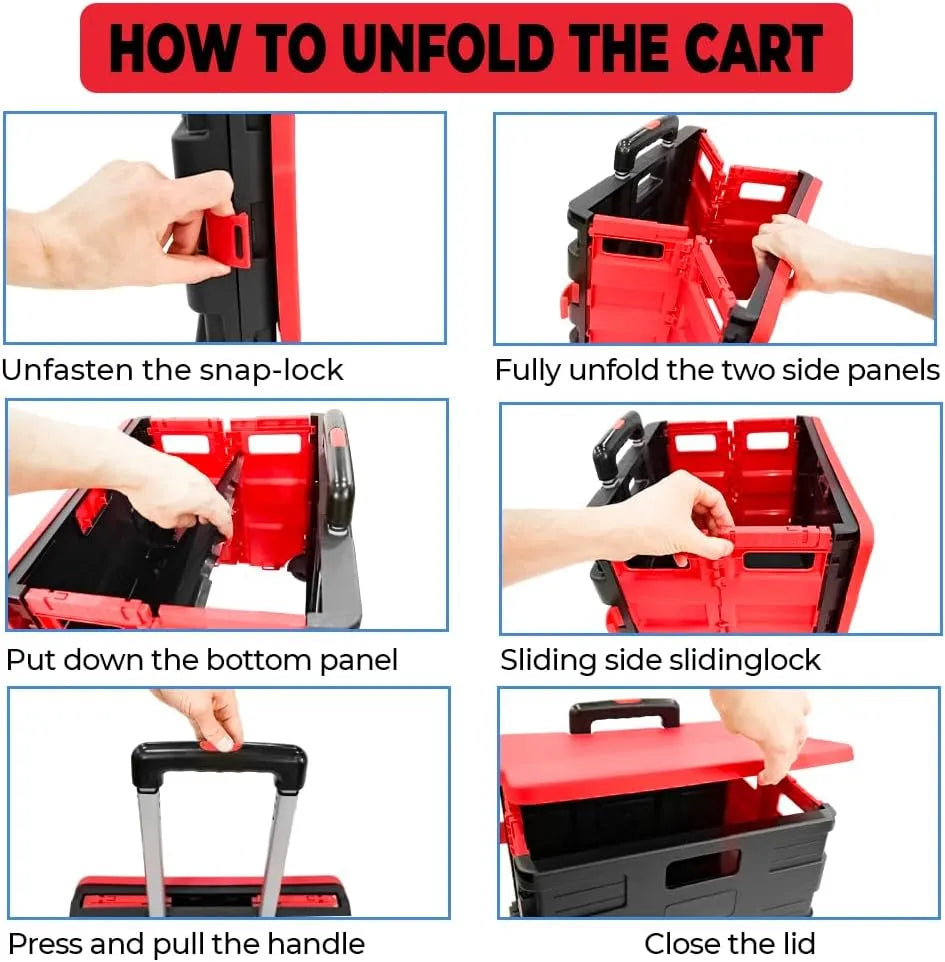 HOW TO UNFOLD THE CART

Unfasten the snap-lock

Fully unfold the two side panels

Put down the bottom panel

Sliding side slidinglock

Press and pull the handle

Close the lid