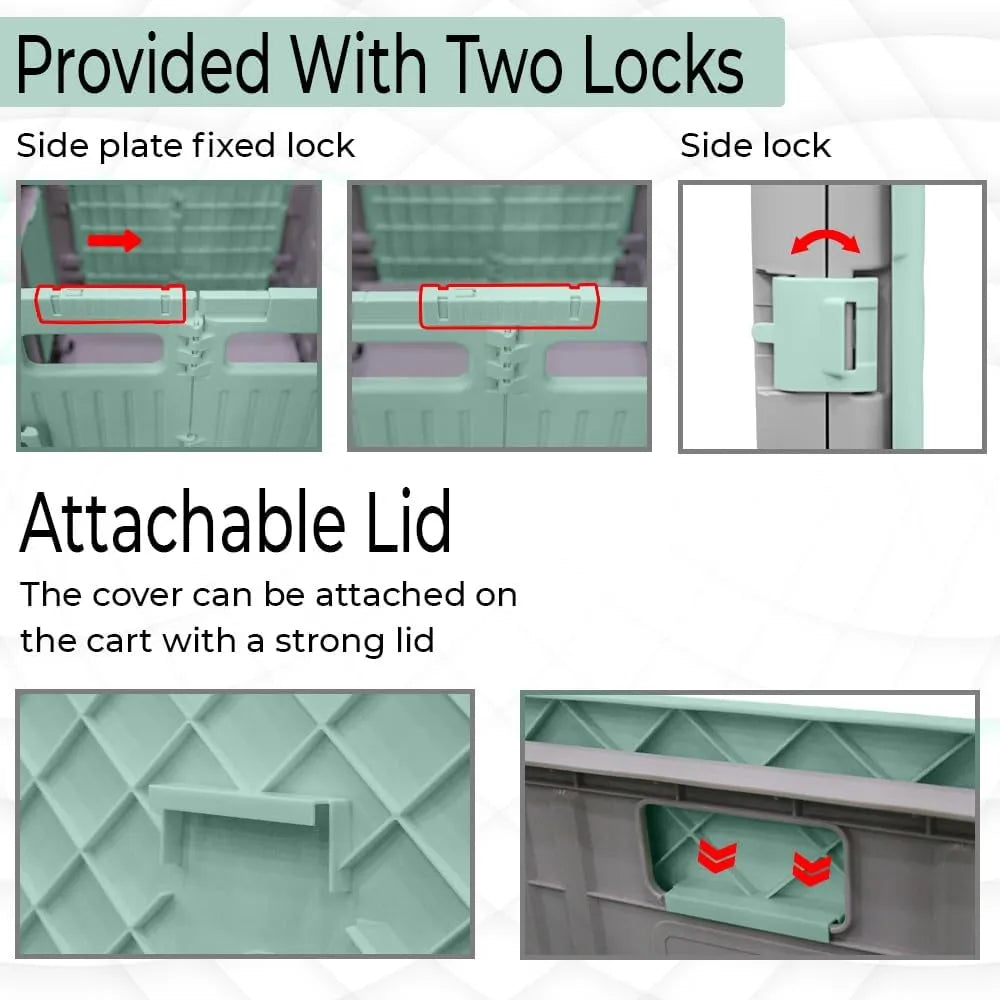 Provided With Two Locks

Side plate fixed lock

Side lock

Attachable Lid

The cover can be attached on the cart with a strong lid