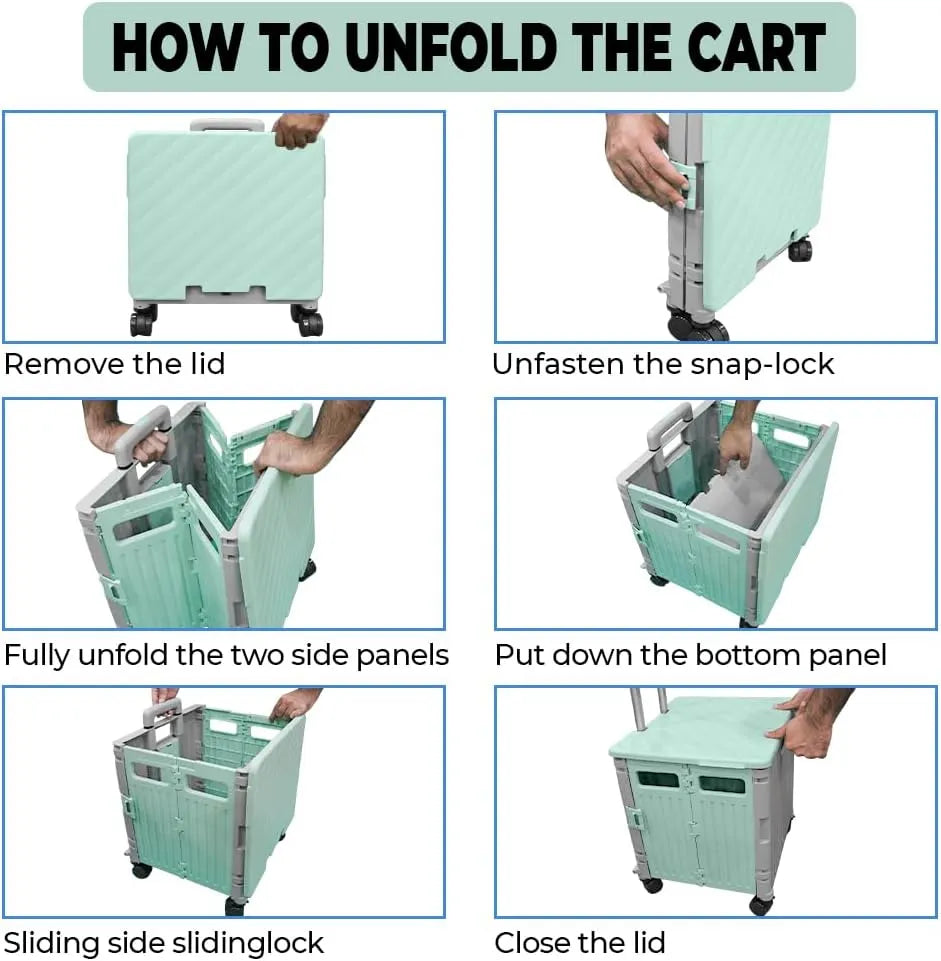 HOW TO UNFOLD THE CART

Remove the lid

Unfasten the snap-lock

Fully unfold the two side panels

Put down the bottom panel

Sliding side slidinglock

Close the lid