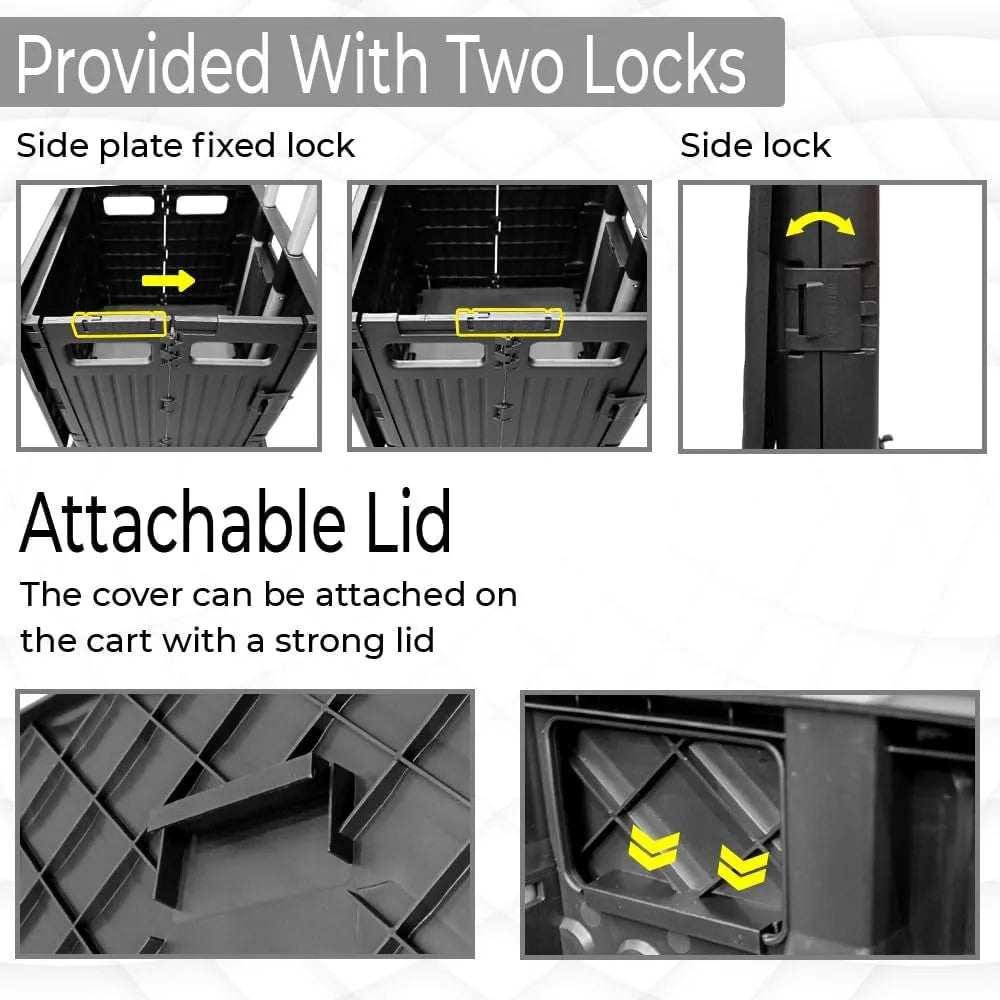 Provided With Two Locks

Side plate fixed lock

Side lock

Attachable Lid

The cover can be attached on the cart with a strong lid