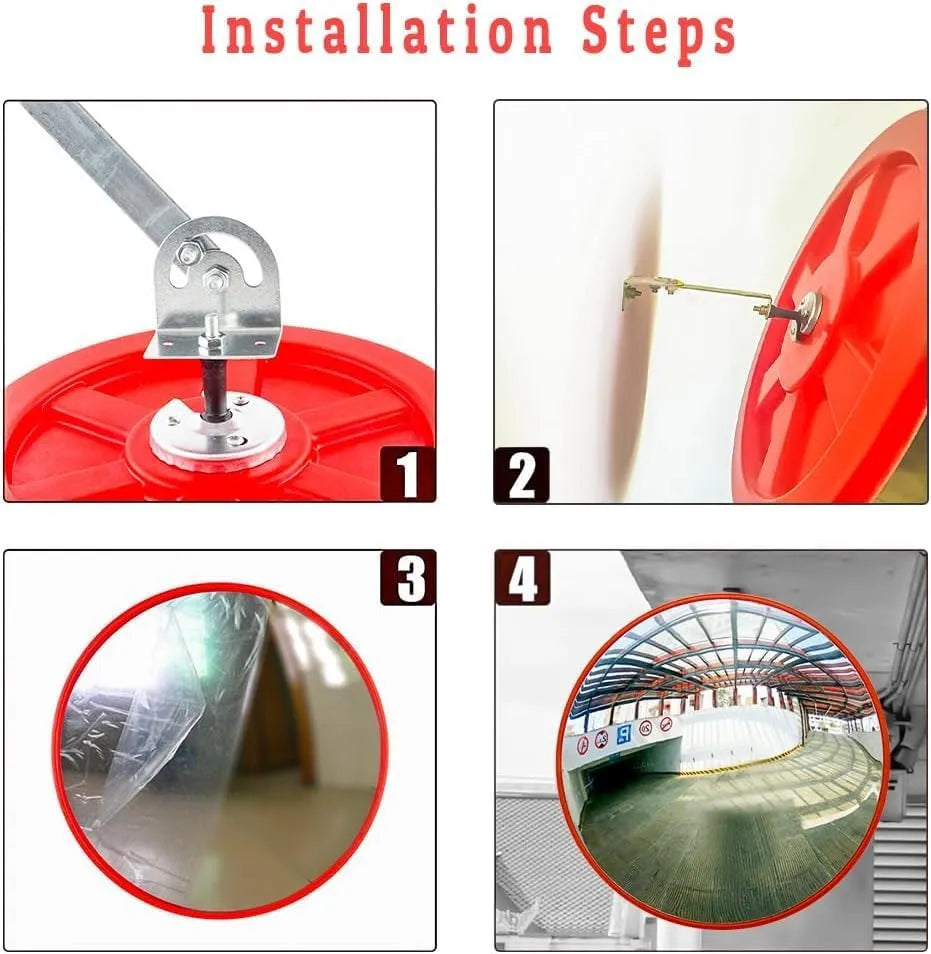 Installation Steps

1

2

3

4