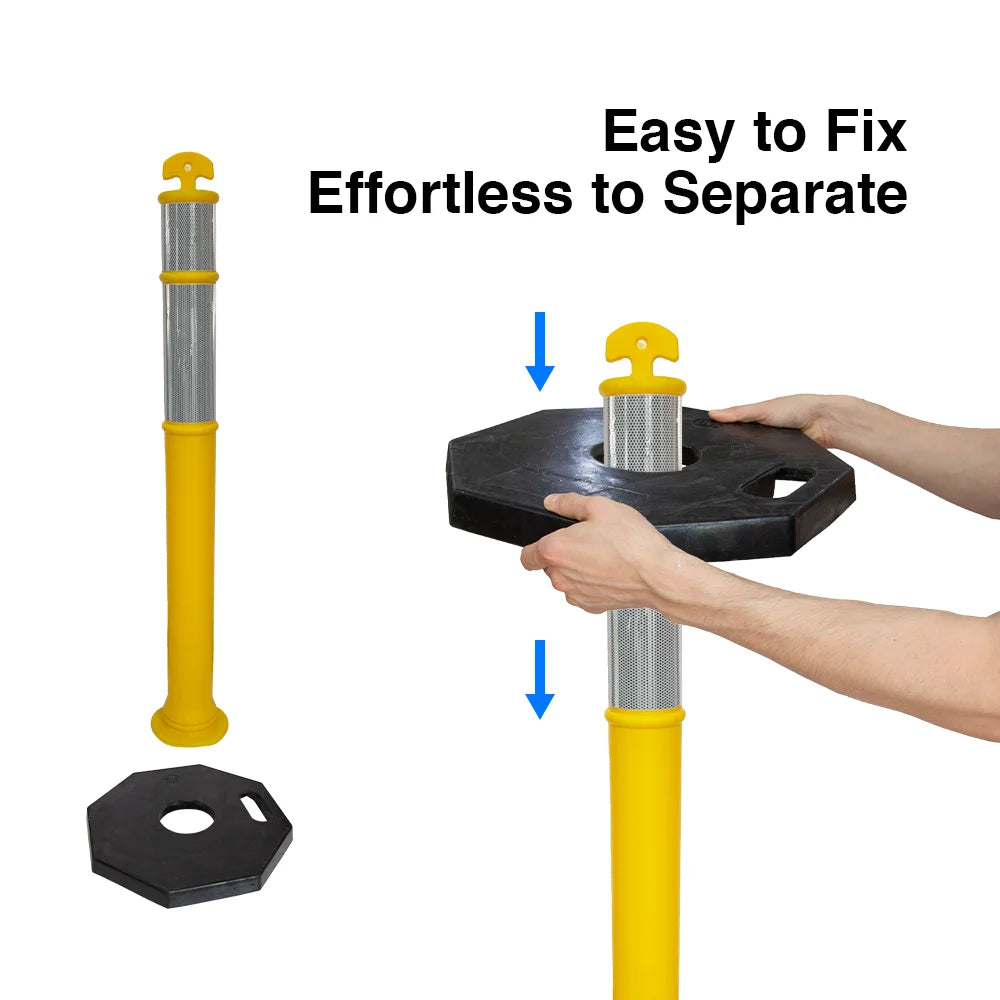 Easy to Fix
Effortless to Separate