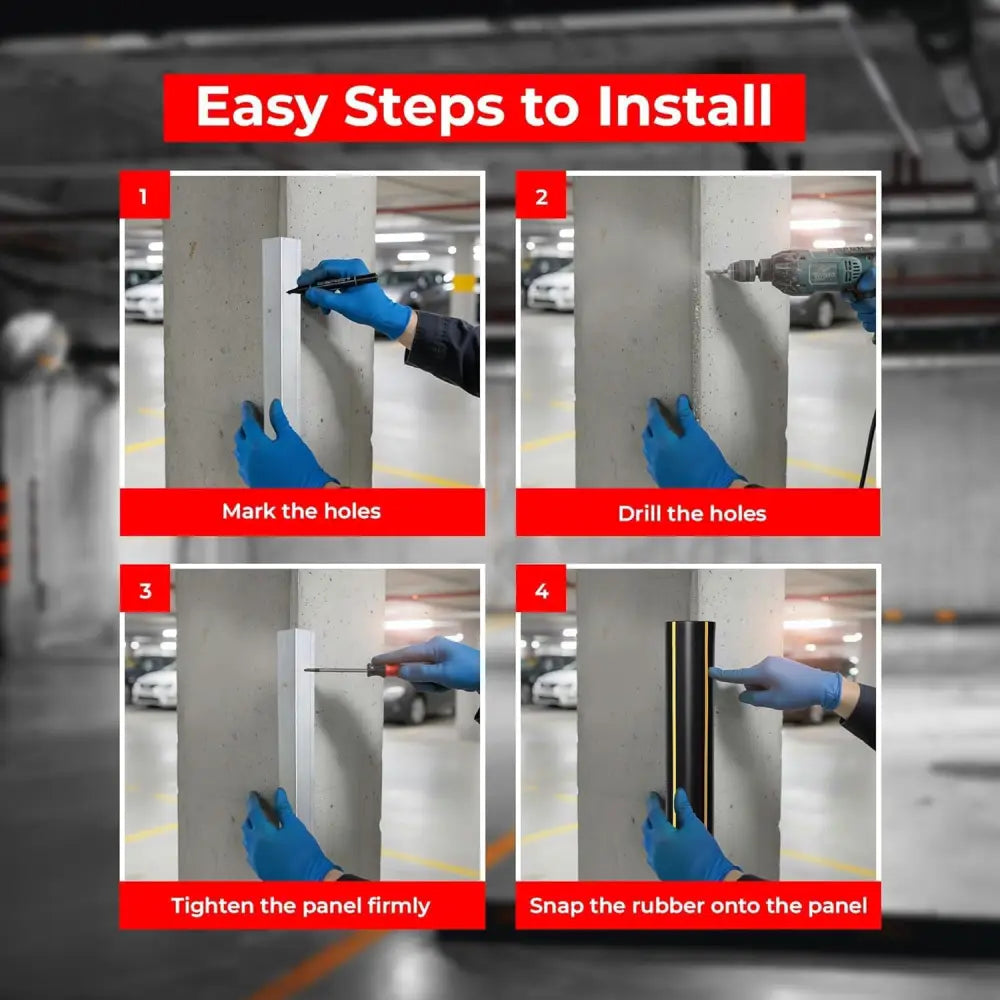 Easy Steps to Install

1

Mark the holes

2

Drill the holes

3

Tighten the panel firmly

4

Snap the rubber onto the panel