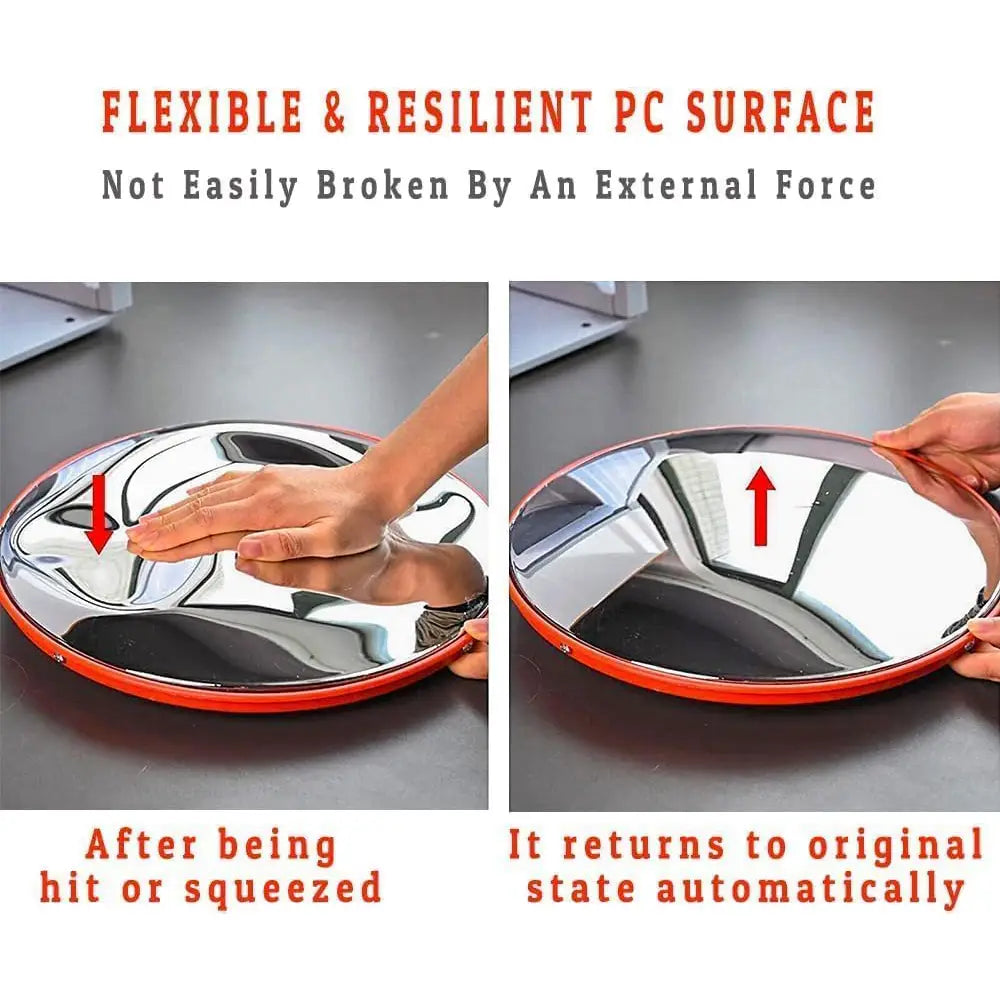 FLEXIBLE & RESILIENT PC SURFACE

Not Easily Broken By An External Force

After being hit or squeezed

It returns to original state automatically