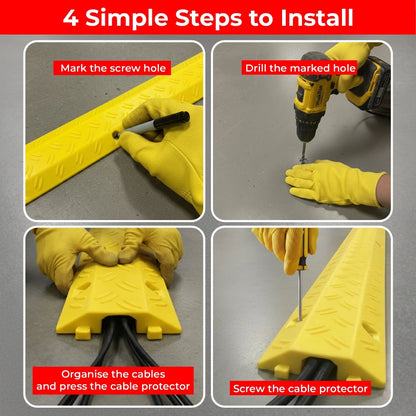 4 Simple Steps to Install

Mark the screw hole

Drill the marked hole

Organise the cables and press the cable protector

Screw the cable protector