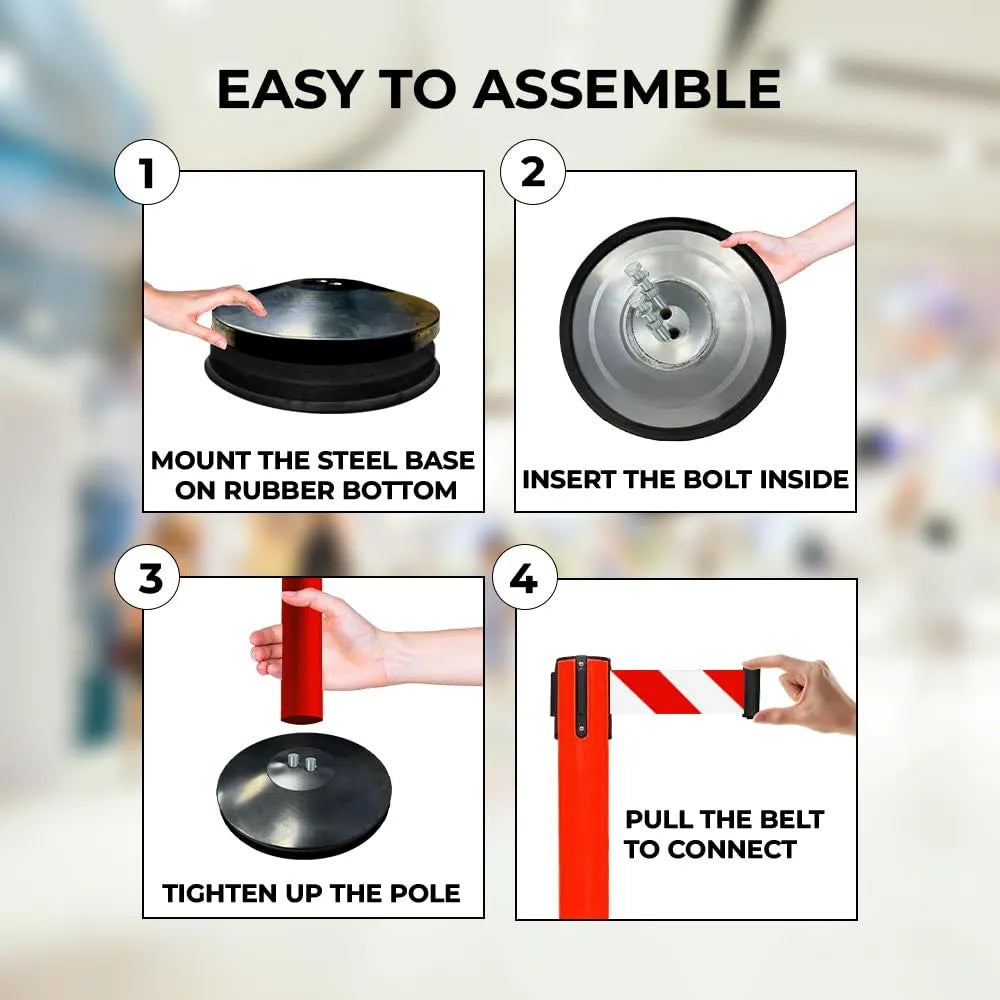 EASY TO ASSEMBLE

1

MOUNT THE STEEL BASE ON RUBBER BOTTOM

2

INSERT THE BOLT INSIDE

3

TIGHTEN UP THE POLE

4

PULL THE BELT TO CONNECT