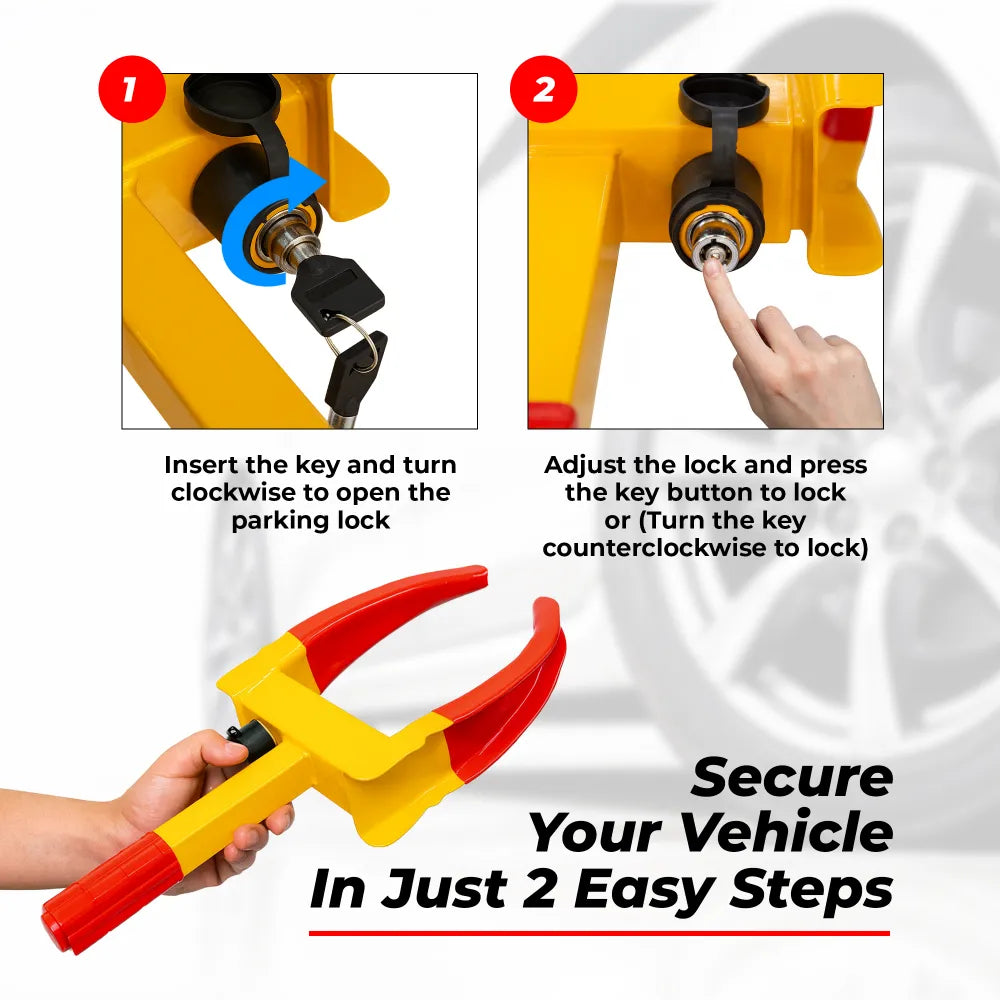 1

Insert the key and turn clockwise to open the parking lock

2

Adjust the lock and press the key button to lock or (Turn the key counterclockwise to lock)

Secure Your Vehicle In Just 2 Easy Steps