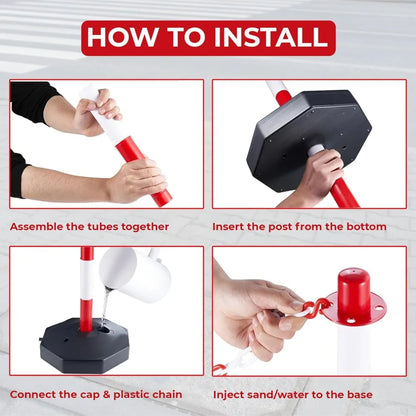 HOW TO INSTALL

Assemble the tubes together

Insert the post from the bottom

Connect the cap & plastic chain

Inject sand/water to the base